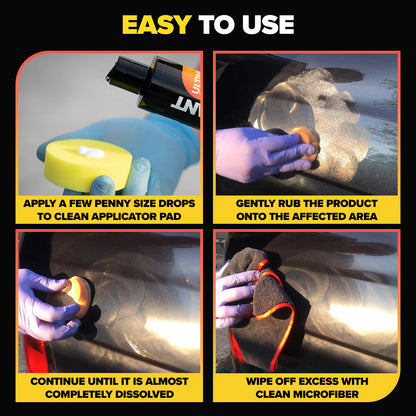 EASY TO USE

APPLY A FEW PENNY SIZE DROPS TO CLEAN APPLICATOR PAD

GENTLY RUB THE PRODUCT ONTO THE AFFECTED AREA

CONTINUE UNTIL IT IS ALMOST COMPLETELY DISSOLVED

WIPE OFF EXCESS WITH CLEAN MICROFIBER