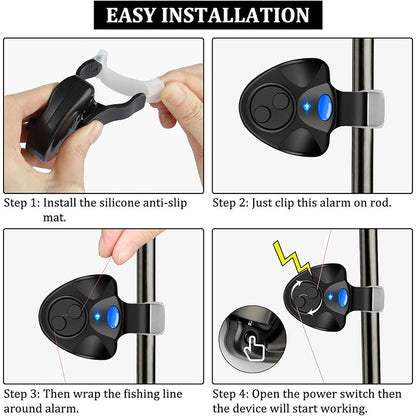 EASY INSTALLATION

Step 1: Install the silicone anti-slip mat.

Step 2: Just clip this alarm on rod.

Step 3: Then wrap the fishing line around alarm.

Step 4: Open the power switch then the device will start working.