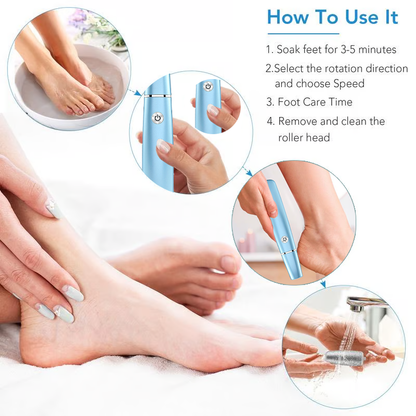 How To Use It

1. Soak feet for 3-5 minutes

2.Select the rotation direction and choose Speed

3. Foot Care Time

4. Remove and clean the roller head